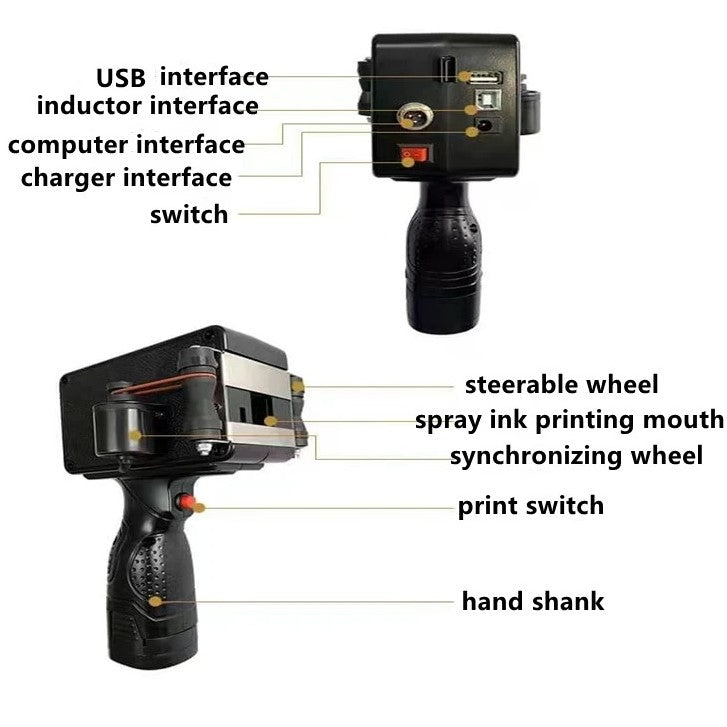 USB interface
inductor interface
computer interface
charger interface
switch

steerable wheel
spray ink printing mouth
synchronizing wheel
print switch
hand shank