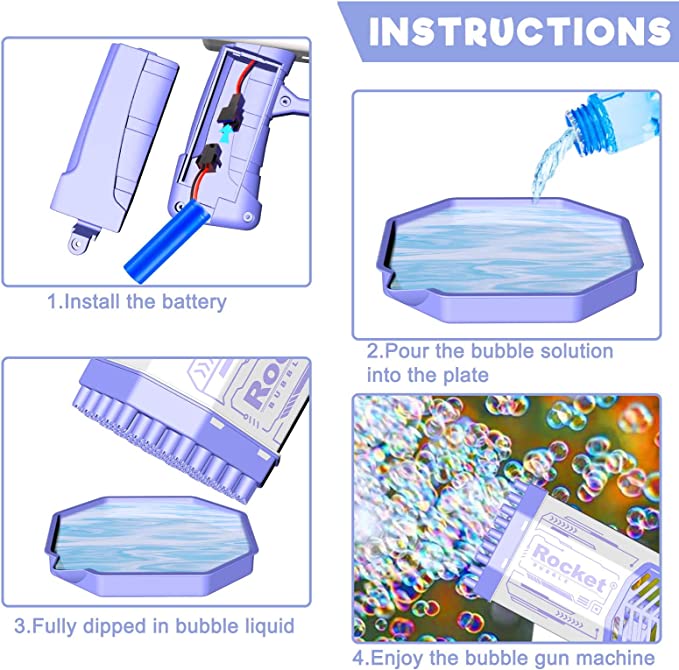 INSTRUCTIONS

1.Install the battery

2.Pour the bubble solution into the plate

Rocket BUBBLE

3.Fully dipped in bubble liquid

Rocket BUBBLE

4.Enjoy the bubble gun machine