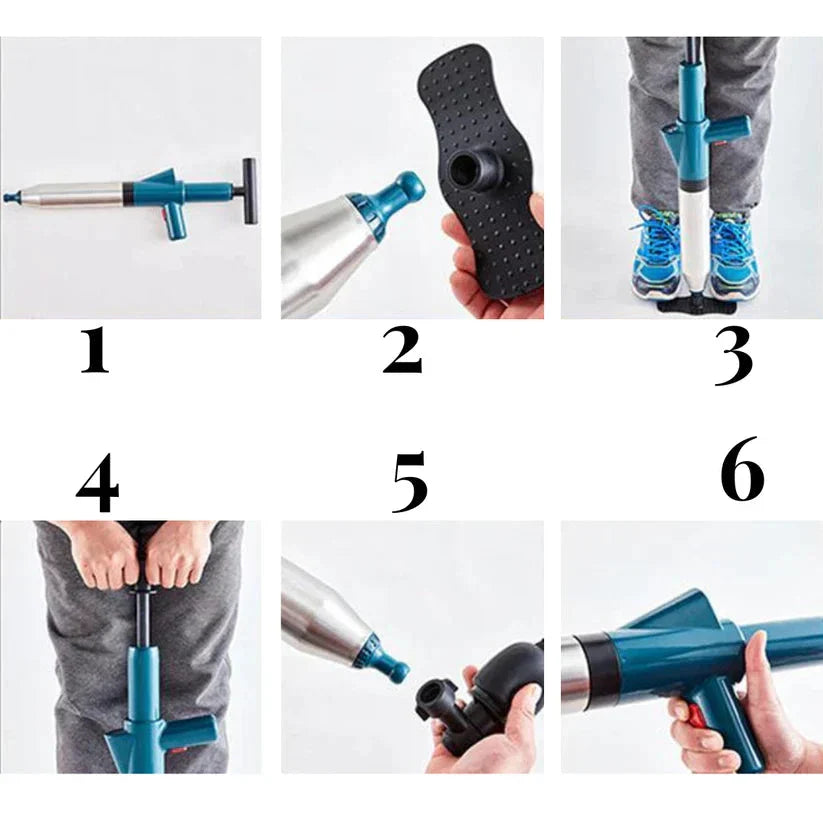 1

2

3

4

5

6